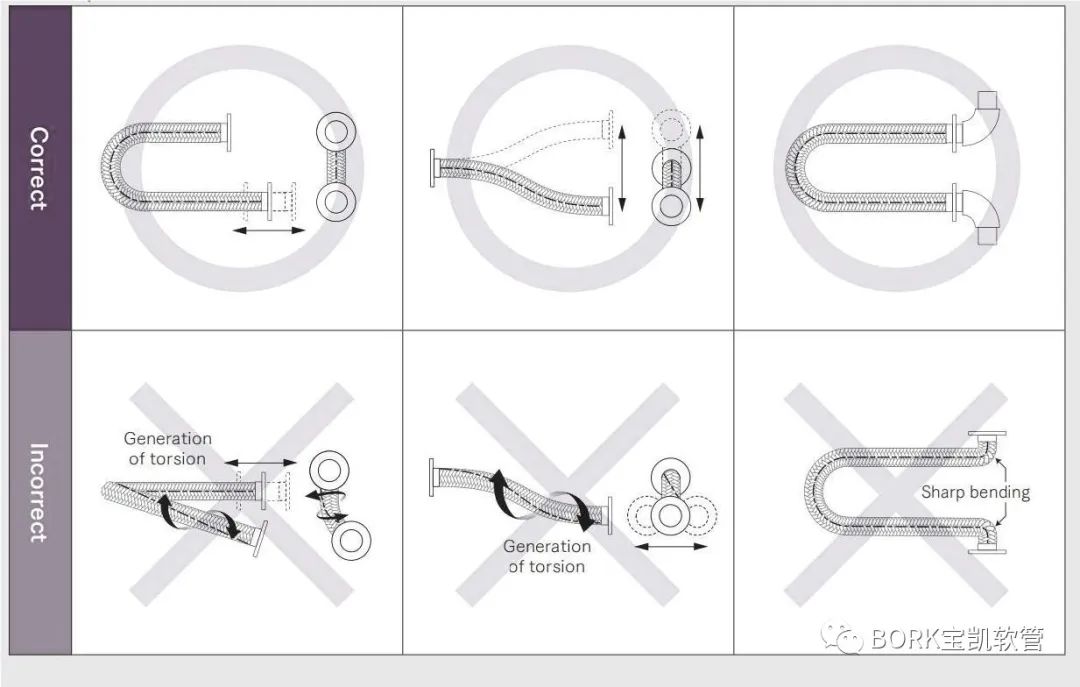 Correct

Incorrect

Generation of torsion

Generation of torsion

Sharp bending

BORK宝凯软管